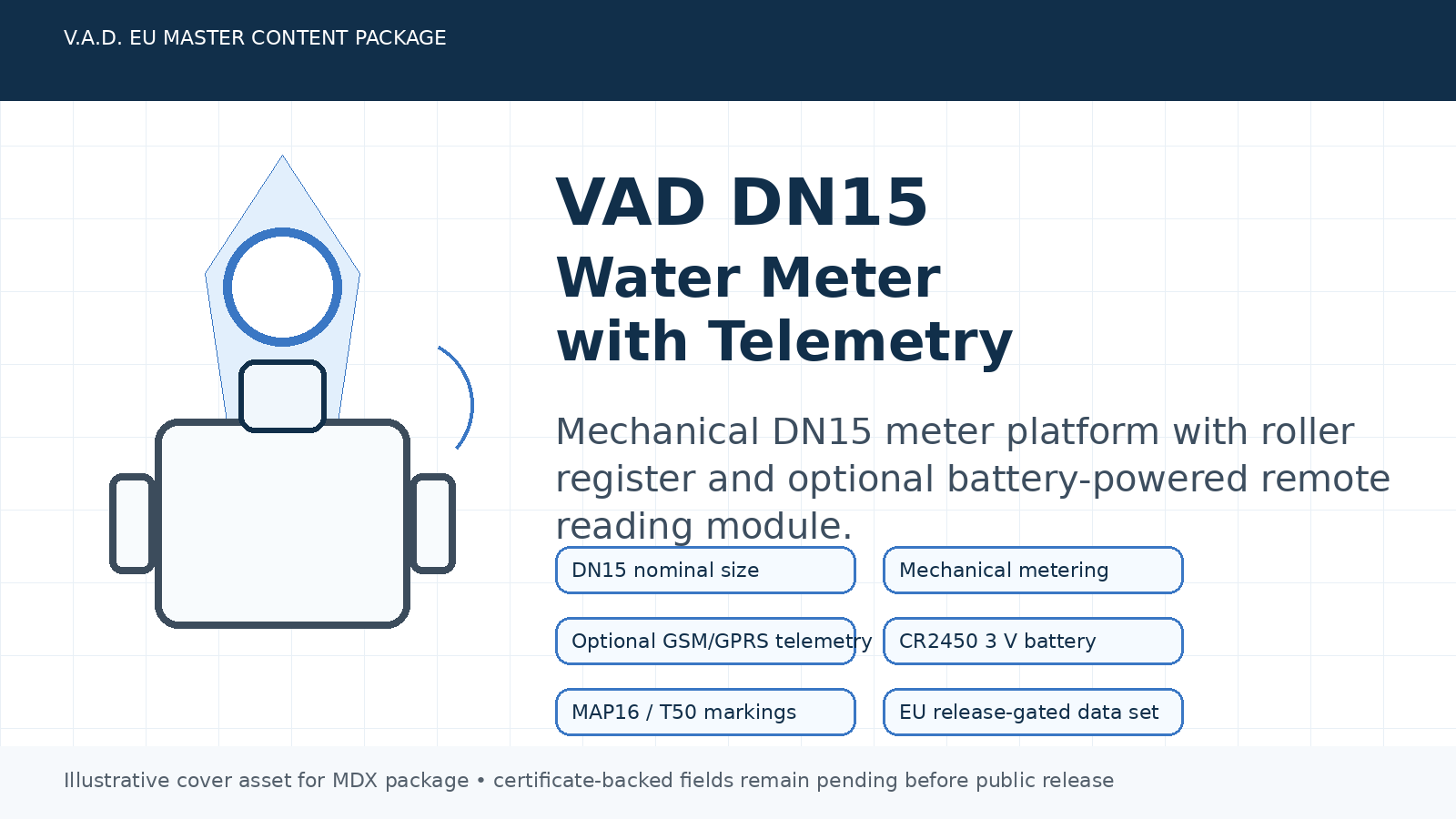 V.A.D. EU MASTER CONTENT PACKAGE

VAD DN15

Water Meter with Telemetry

Mechanical DN15 meter platform with roller register and optional battery-powered remote reading module.

DN15 nominal size

Mechanical metering

Optional GSM/GPRS telemetry

CR2450 3 V battery

MAP16 / T50 markings

EU release-gated data set

Illustrative cover asset for MDX package • certificate-backed fields remain pending before public release